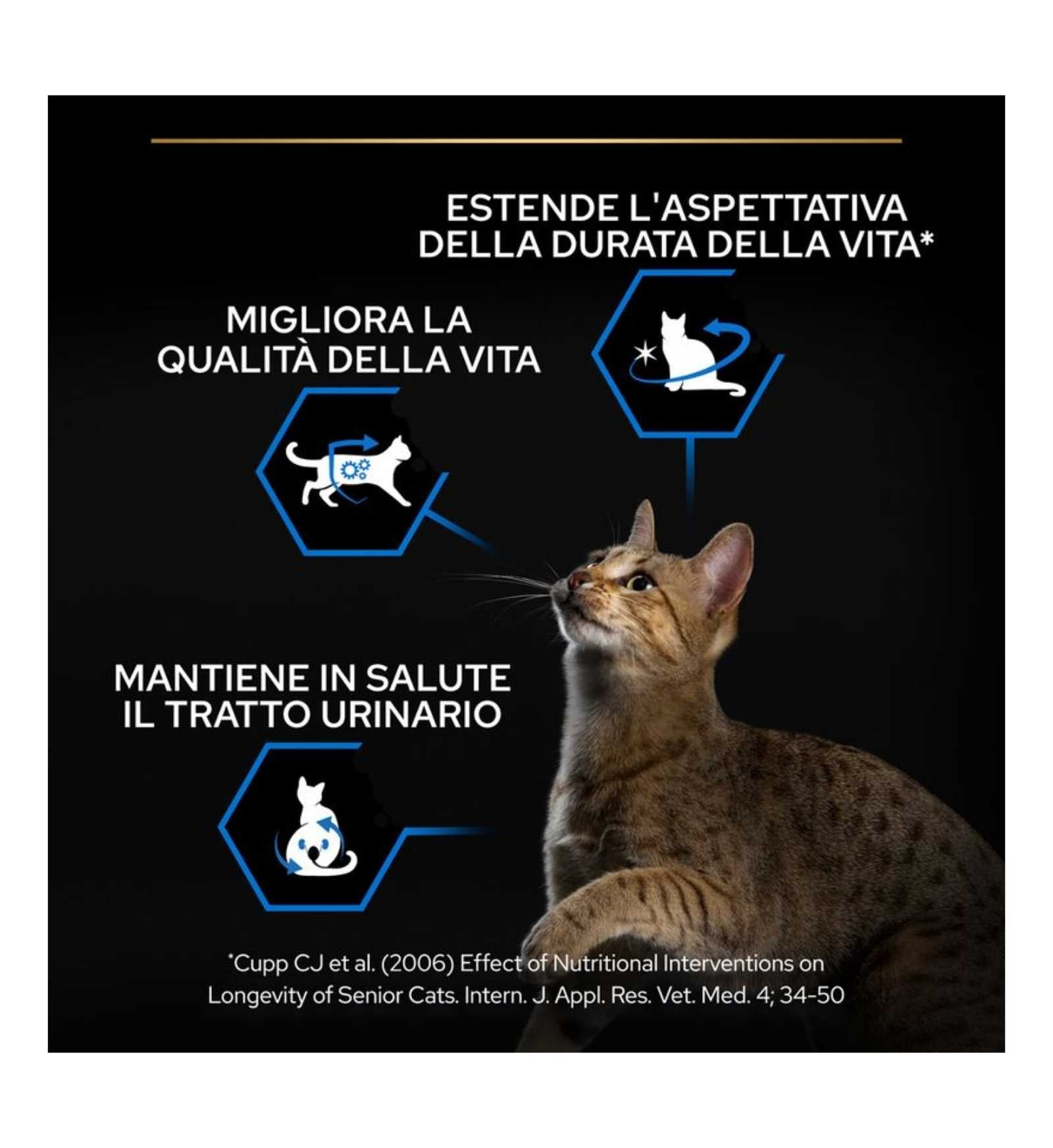 ESTENDE L'ASPETTATIVA DELLA DURATA DELLA VITA*

MIGLIORA LA QUALITÀ DELLA VITA

MANTIENE IN SALUTE IL TRATTO URINARIO

*Cupp CJ et al. (2006) Effect of Nutritional Interventions on Longevity of Senior Cats. Intern. J. Appl. Res. Vet. Med. 4; 34-50