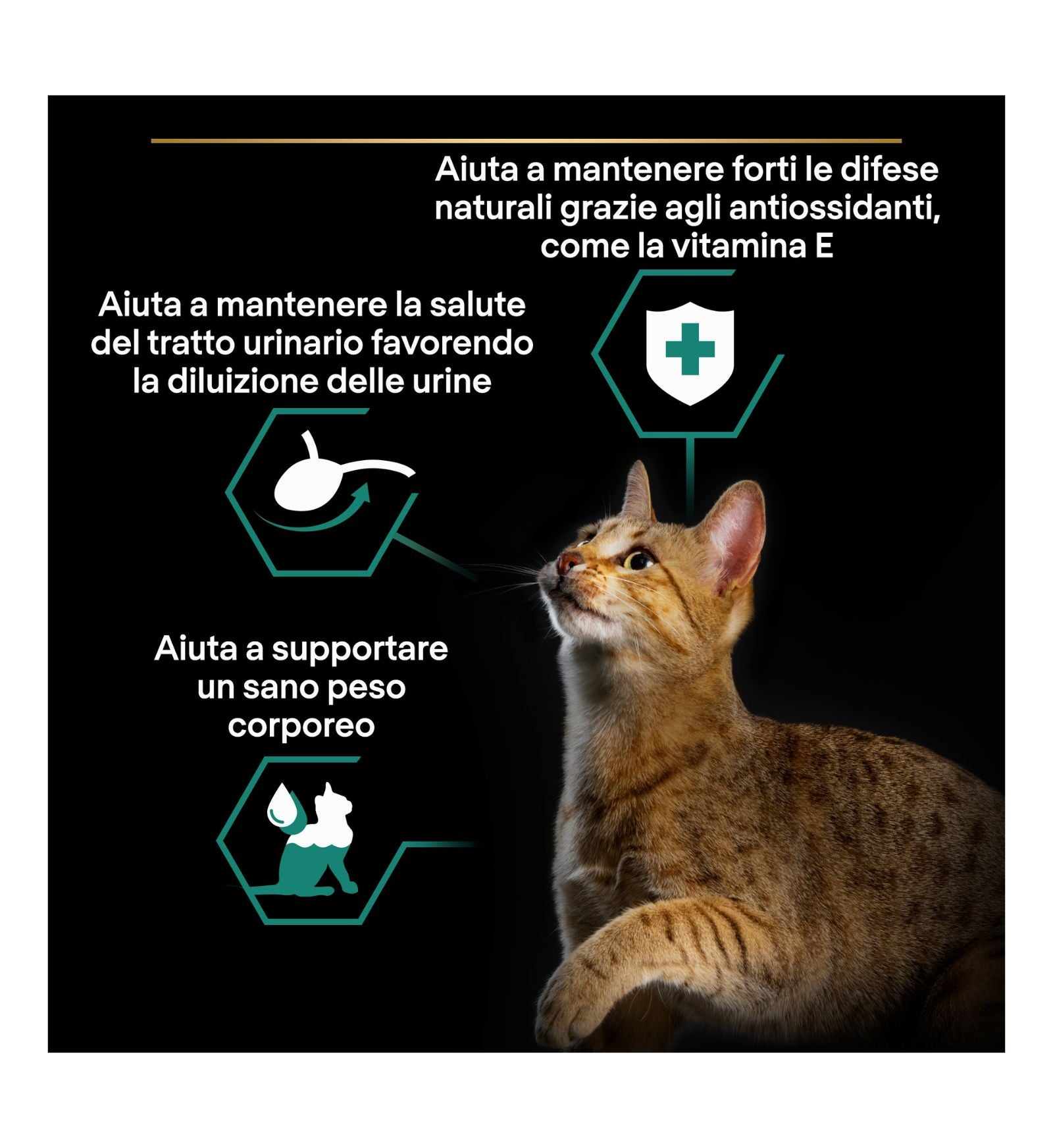 Aiuta a mantenere forti le difese naturali grazie agli antiossidanti, come la vitamina E

Aiuta a mantenere la salute del tratto urinario favorendo la diluizione delle urine

Aiuta a supportare un sano peso corporeo