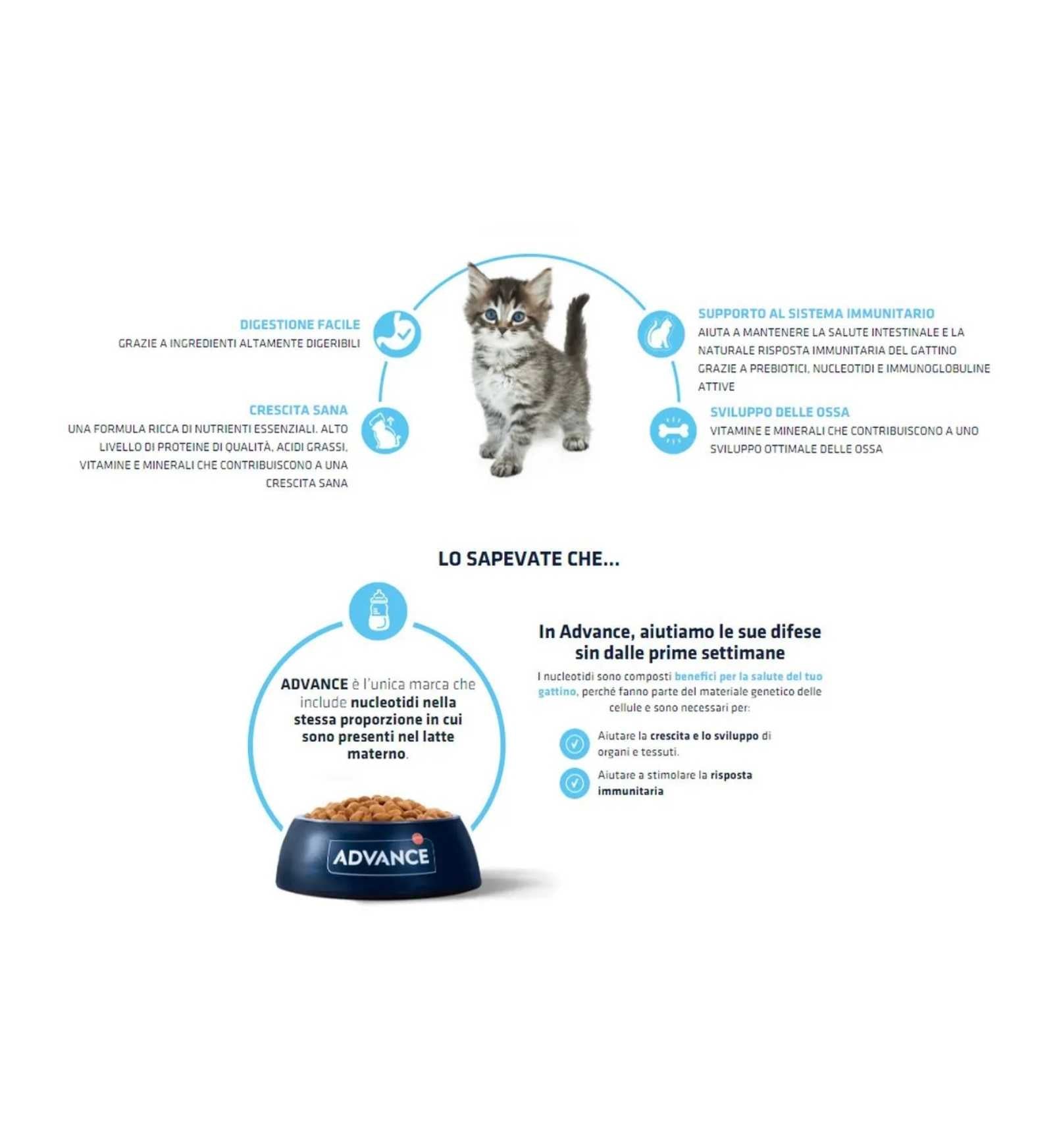 DIGESTIONE FACILE
GRAZIE A INGREDIENTI ALTAMENTE DIGERIBILI

CRESCITA SANA
UNA FORMULA RICCA DI NUTRIENTI ESSENZIALI. ALTO LIVELLO DI PROTEINE DI QUALITÀ, ACIDI GRASSI, VITAMINE E MINERALI CHE CONTRIBUISCONO A UNA CRESCITA SANA

SUPPORTO AL SISTEMA IMMUNITARIO
AIUTA A MANTENERE LA SALUTE INTESTINALE E LA NATURALE RISPOSTA IMMUNITARIA DEL GATTINO GRAZIE A PREBIOTICI, NUCLEOTIDI E IMMUNOGLOBULINE ATTIVE

SVILUPPO DELLE OSSA
VITAMINE E MINERALI CHE CONTRIBUISCONO A UNO SVILUPPO OTTIMALE DELLE OSSA

LO SAPEVATE CHE...

ADVANCE è l'unica marca che include nucleotidi nella stessa proporzione in cui sono presenti nel latte materno.

ADVANCE

In Advance, aiutiamo le sue difese sin dalle prime settimane

I nucleotidi sono composti benefici per la salute del tuo gattino, perché fanno parte del materiale genetico delle cellule e sono necessari per:

Aiutare la crescita e lo sviluppo di organi e tessuti.

Aiutare a stimolare la risposta immunitaria